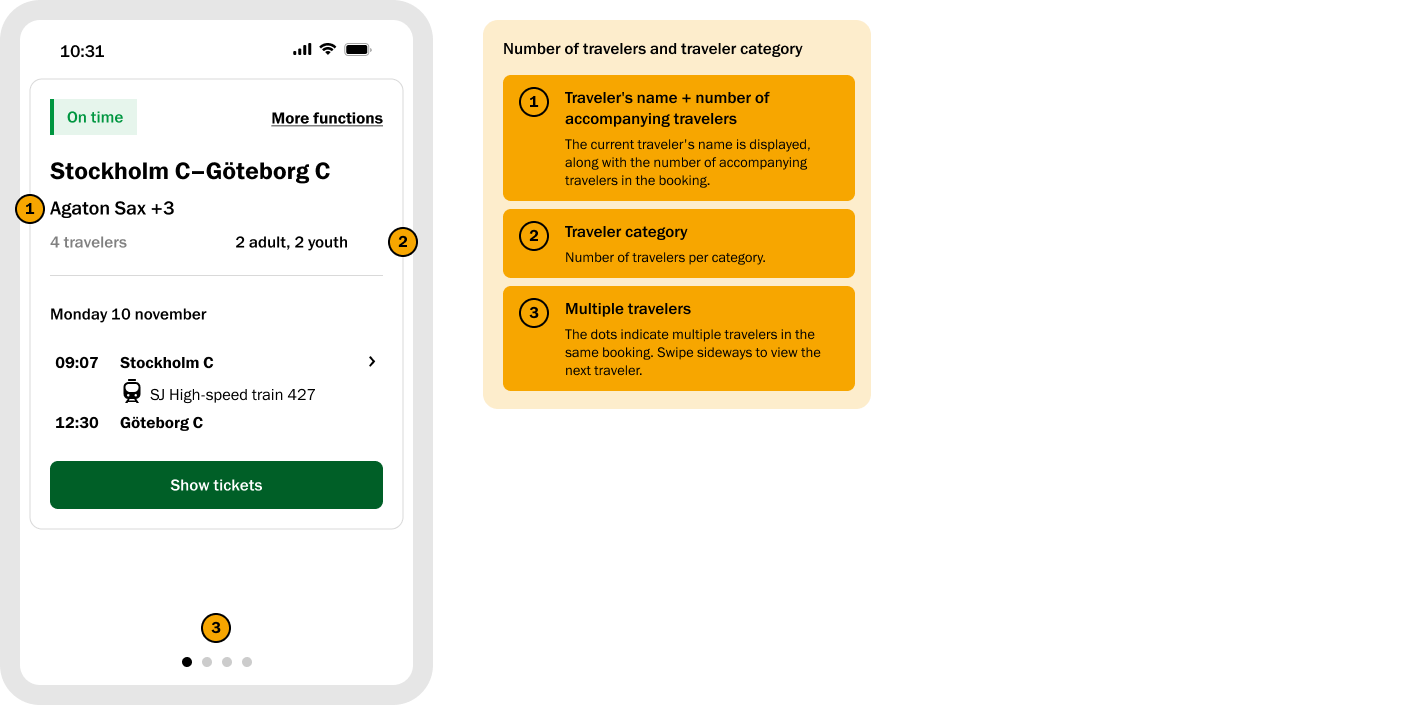 10:31

On time

More functions

Stockholm C–Göteborg C

1

Agaton Sax +3

4 travelers

2 adult, 2 youth

2

Monday 10 november

09:07 Stockholm C

SJ High-speed train 427

12:30 Göteborg C

Show tickets

3

Number of travelers and traveler category

1 Traveler's name + number of accompanying travelers

The current traveler's name is displayed, along with the number of accompanying travelers in the booking.

2 Traveler category

Number of travelers per category.

3 Multiple travelers

The dots indicate multiple travelers in the same booking. Swipe sideways to view the next traveler.